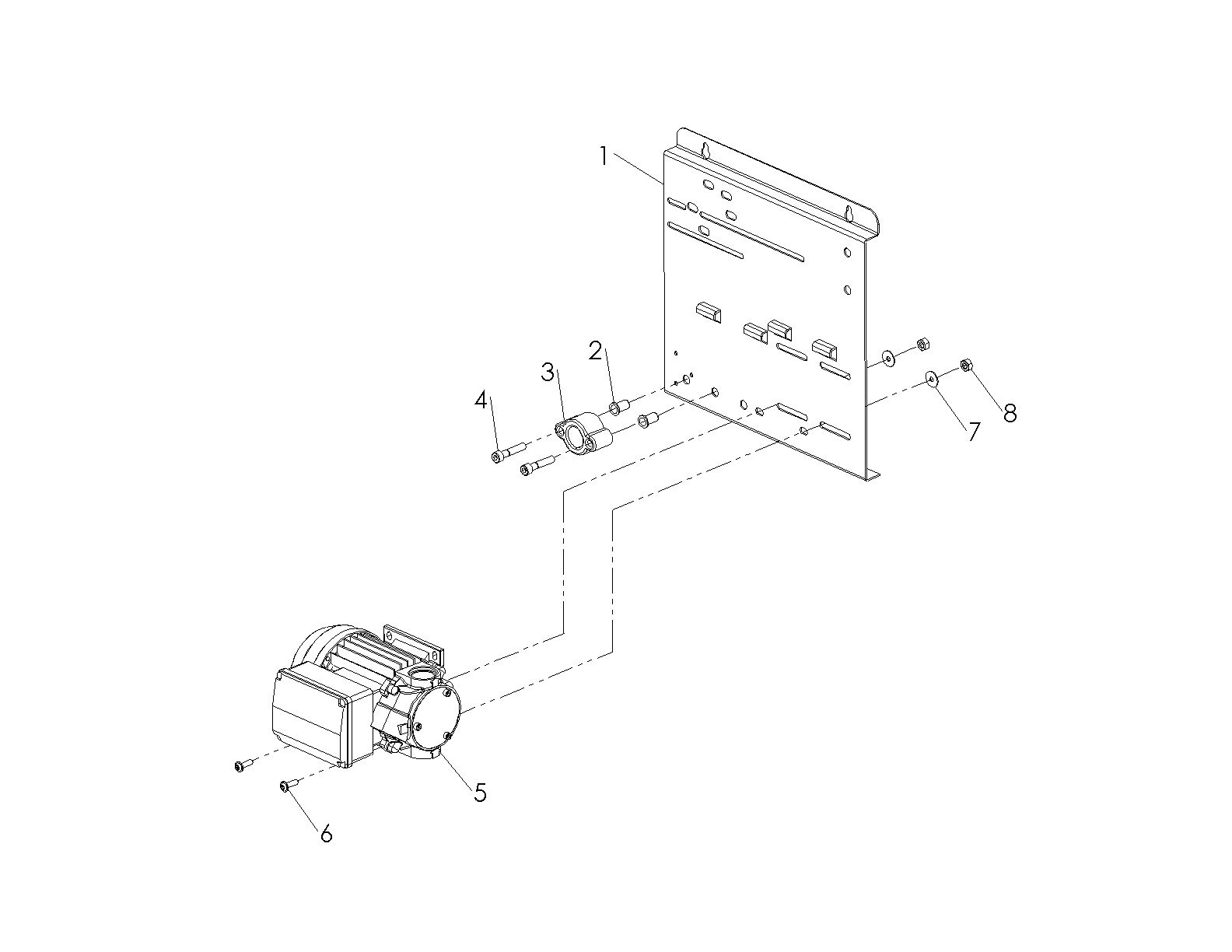 1
2
3
4
8
7
5
6